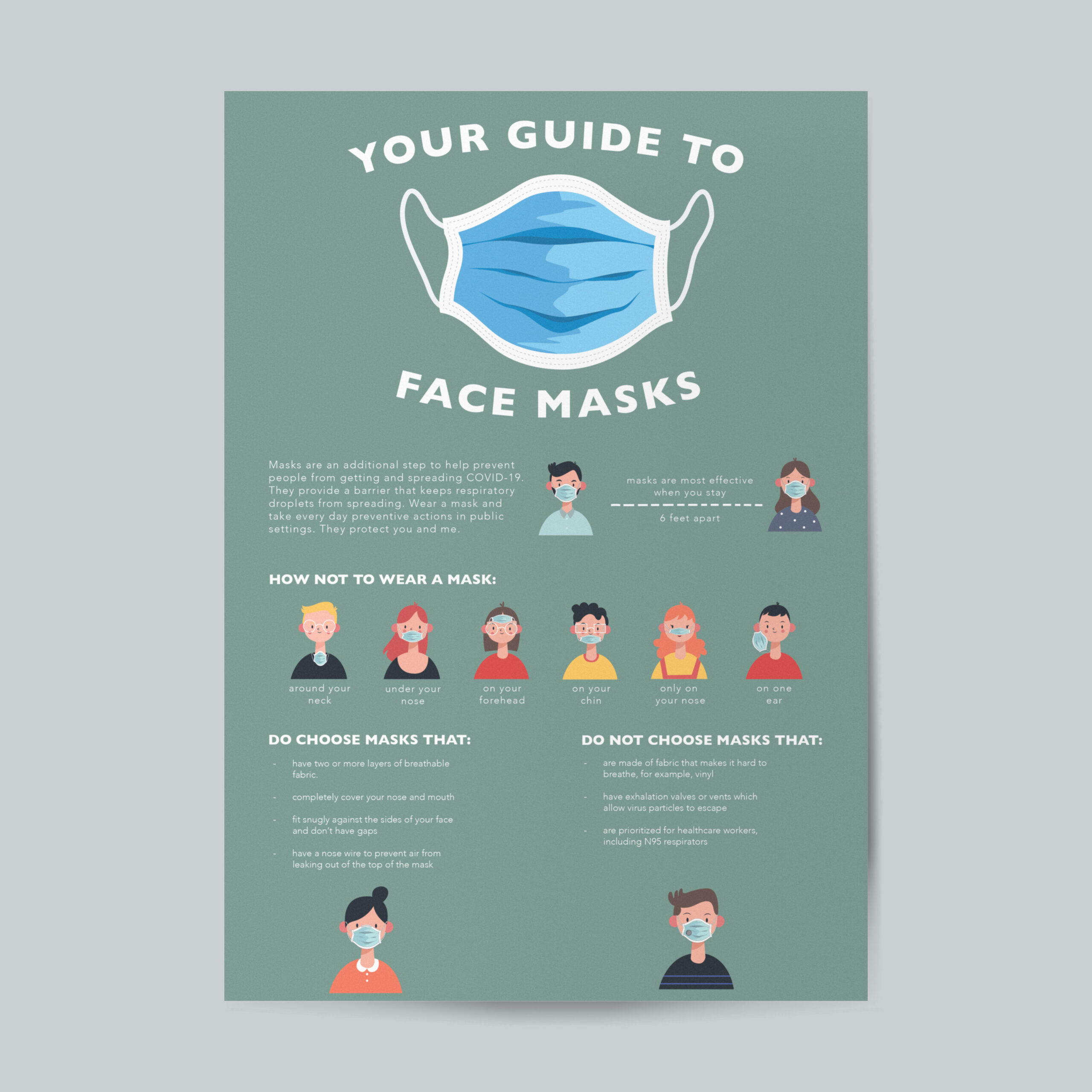 YOUR GUIDE TO

FACE MASKS

Masks are an additional step to help prevent people from getting and spreading COVID-19. They provide a barrier that keeps respiratory droplets from spreading. Wear a mask and take every day preventive actions in public settings. They protect you and me.

masks are most effective when you stay

6 feet apart

HOW NOT TO WEAR A MASK:

around your neck

under your nose

on your forehead

on your chin

only on your nose

on one ear

DO CHOOSE MASKS THAT:

- have two or more layers of breathable fabric.

- completely cover your nose and mouth

- fit snugly against the sides of your face and don't have gaps

- have a nose wire to prevent air from leaking out of the top of the mask

DO NOT CHOOSE MASKS THAT:

- are made of fabric that makes it hard to breathe, for example, vinyl

- have exhalation valves or vents which allow virus particles to escape

- are prioritized for healthcare workers, including N95 respirators